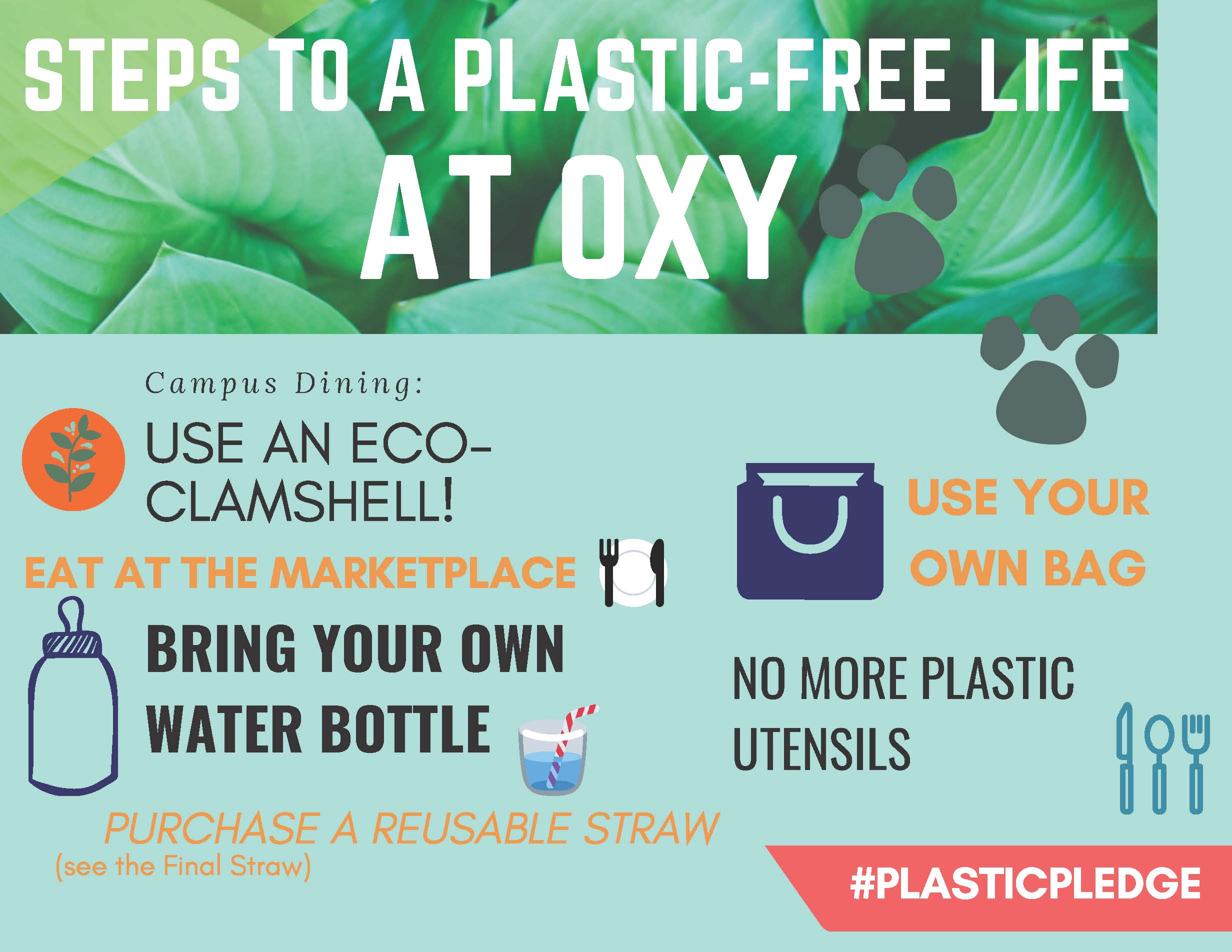 STEPS TO A PLASTIC-FREE LIFE
AT OXY

Campus Dining:

USE AN ECO-CLAMSHELL!

EAT AT THE MARKETPLACE

BRING YOUR OWN WATER BOTTLE

PURCHASE A REUSABLE STRAW
(see the Final Straw)

USE YOUR OWN BAG

NO MORE PLASTIC UTENSILS

#PLASTICPLEDGE